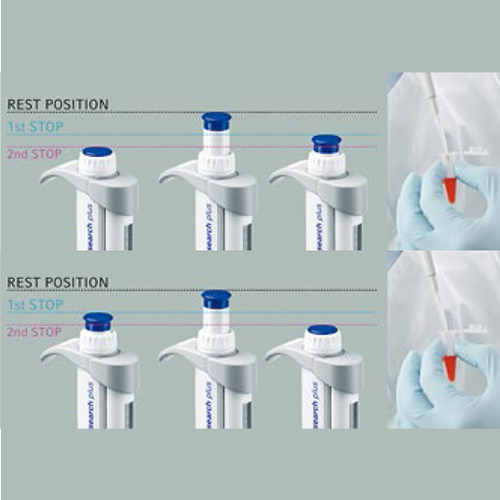 REST POSITION
1st STOP
2nd STOP

search plus
search plus
search plus

REST POSITION
1st STOP
2nd STOP

search plus
search plus
search plus